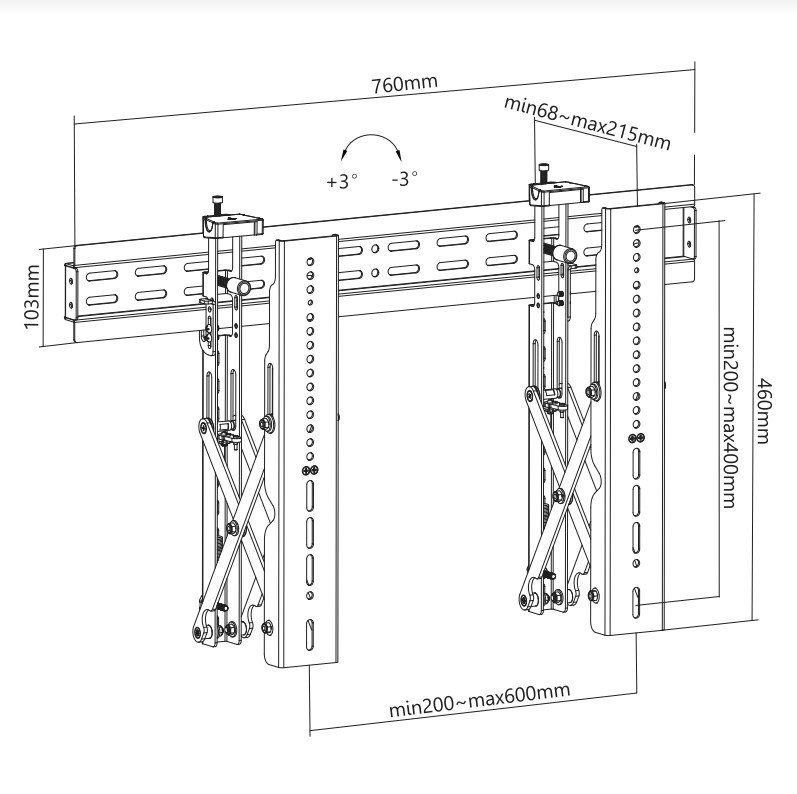 760mm

min68~max215mm

+3°

-3°

103mm

min200~max400mm

460mm

min200~max600mm