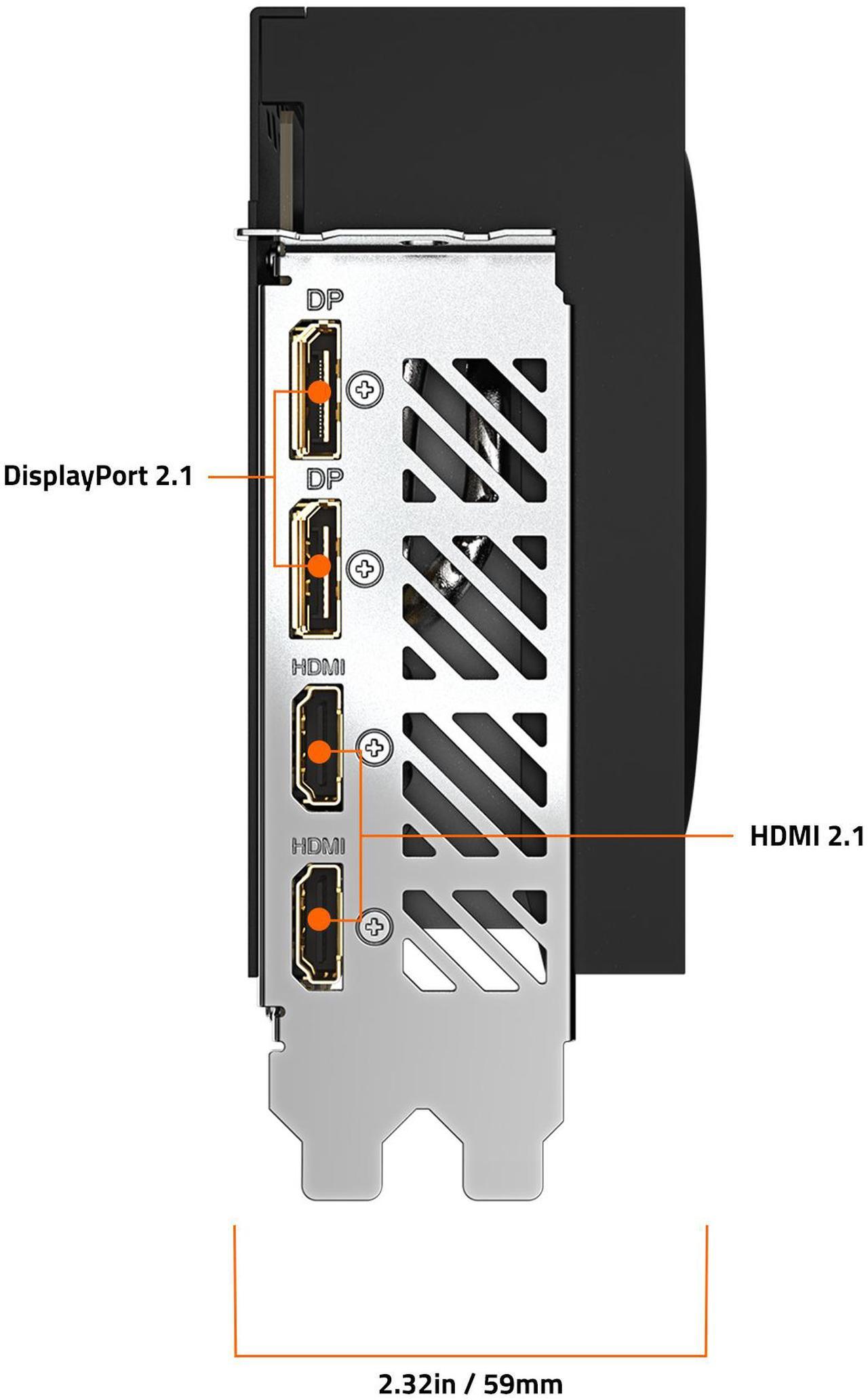 DP

DisplayPort 2.1

DP

HDMI

HDMI 2.1

HDMI

2.32in / 59mm